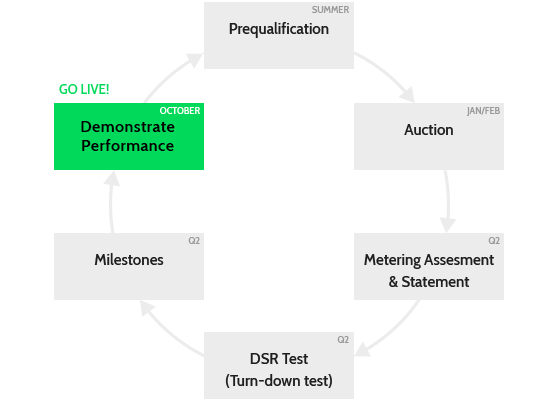 SUMMER
Prequalification

JAN/FEB
Auction

Q2
Metering Assesment & Statement

Q2
DSR Test (Turn-down test)

Q2
Milestones

GO LIVE!
OCTOBER
Demonstrate Performance